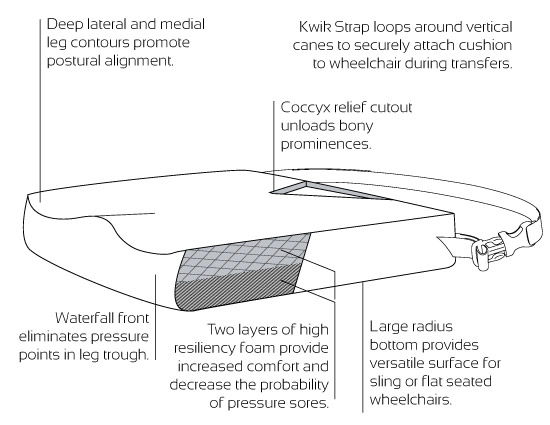 Deep lateral and medial leg contours promote postural alignment.

Kwik Strap loops around vertical canes to securely attach cushion to wheelchair during transfers.

Coccyx relief cutout unloads bony prominences.

Waterfall front eliminates pressure points in leg trough.

Two layers of high resiliency foam provide increased comfort and decrease the probability of pressure sores.

Large radius bottom provides versatile surface for sling or flat seated wheelchairs.